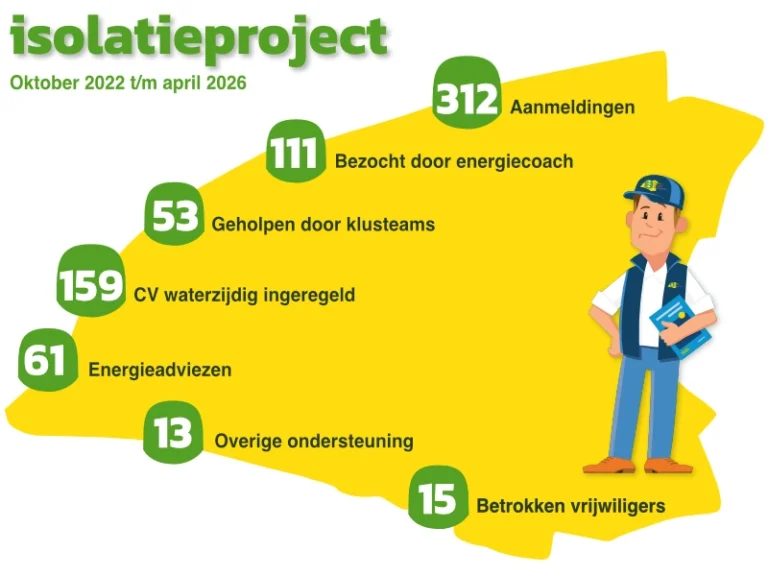 isolatieproject

Oktober 2022 t/m april 2026

312 Aanmeldingen

111 Bezocht door energiecoach

53 Geholpen door klusteams

159 CV waterzijdig ingeregeld

61 Energieadviezen

13 Overige ondersteuning

15 Betrokken vrijwiligers