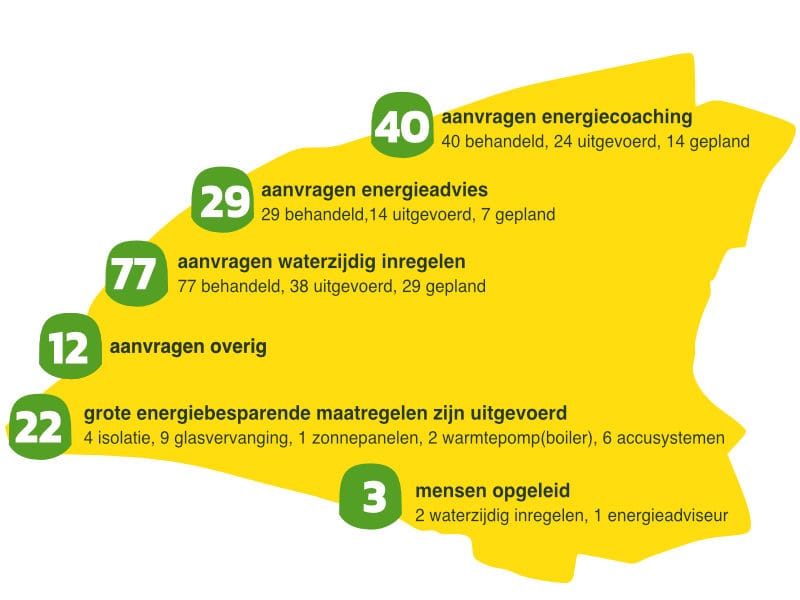 40 aanvragen energiecoaching
40 behandeld, 24 uitgevoerd, 14 gepland

29 aanvragen energieadvies
29 behandeld,14 uitgevoerd, 7 gepland

77 aanvragen waterzijdig inregelen
77 behandeld, 38 uitgevoerd, 29 gepland

12 aanvragen overig

22 grote energiebesparende maatregelen zijn uitgevoerd
4 isolatie, 9 glasvervanging, 1 zonnepanelen, 2 warmtepomp(boiler), 6 accusystemen

3 mensen opgeleid
2 waterzijdig inregelen, 1 energieadviseur